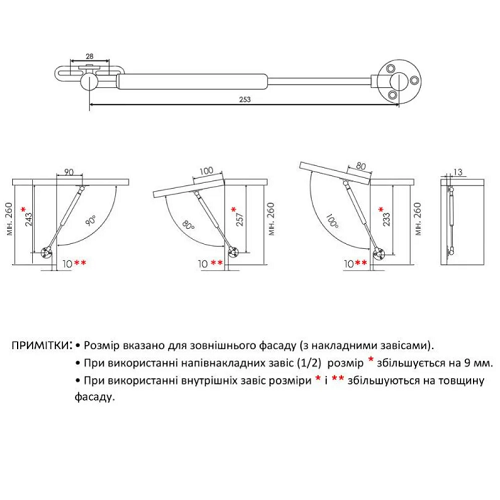 28

253

90

мн. 260

243*

90°

10**

100

80°

257*

мн. 260

10**

80

100°

233*

мн. 260

10**

13

ПРИМІТКИ: • Розмір вказано для зовнішнього фасаду (з накладними завісами).
• При використанні напівнакладних завіс (1/2) розмір * збільшується на 9 мм.
• При використанні внутрішніх завіс розміри * і ** збільшуються на товщину фасаду.