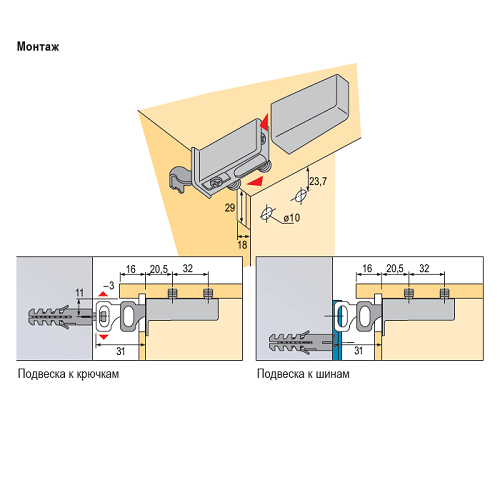 Монтаж

23,7

29

ø10

18

16 20,5 32

11

−3

31

Подвеска к крючкам

16 20,5 32

31

Подвеска к шинам