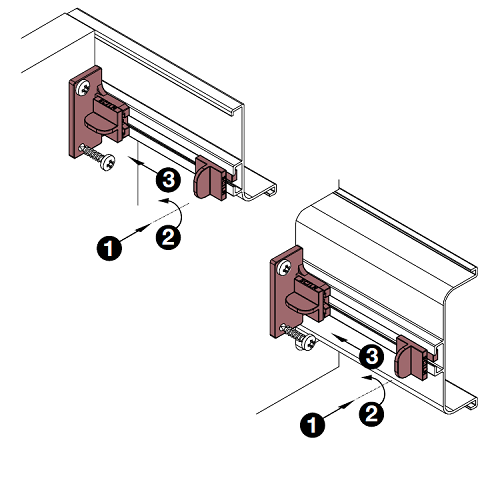 3
2
1
3
2
1