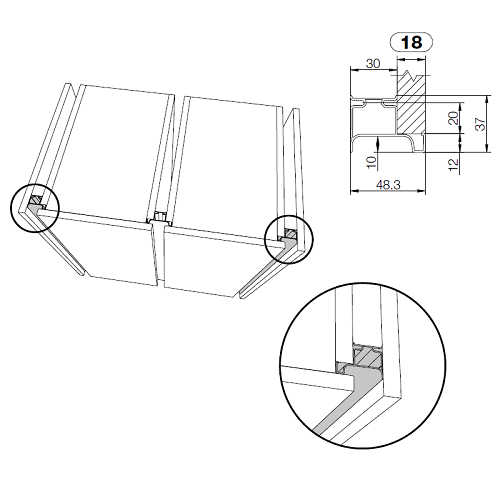 18
30
20
37
10
12
48.3