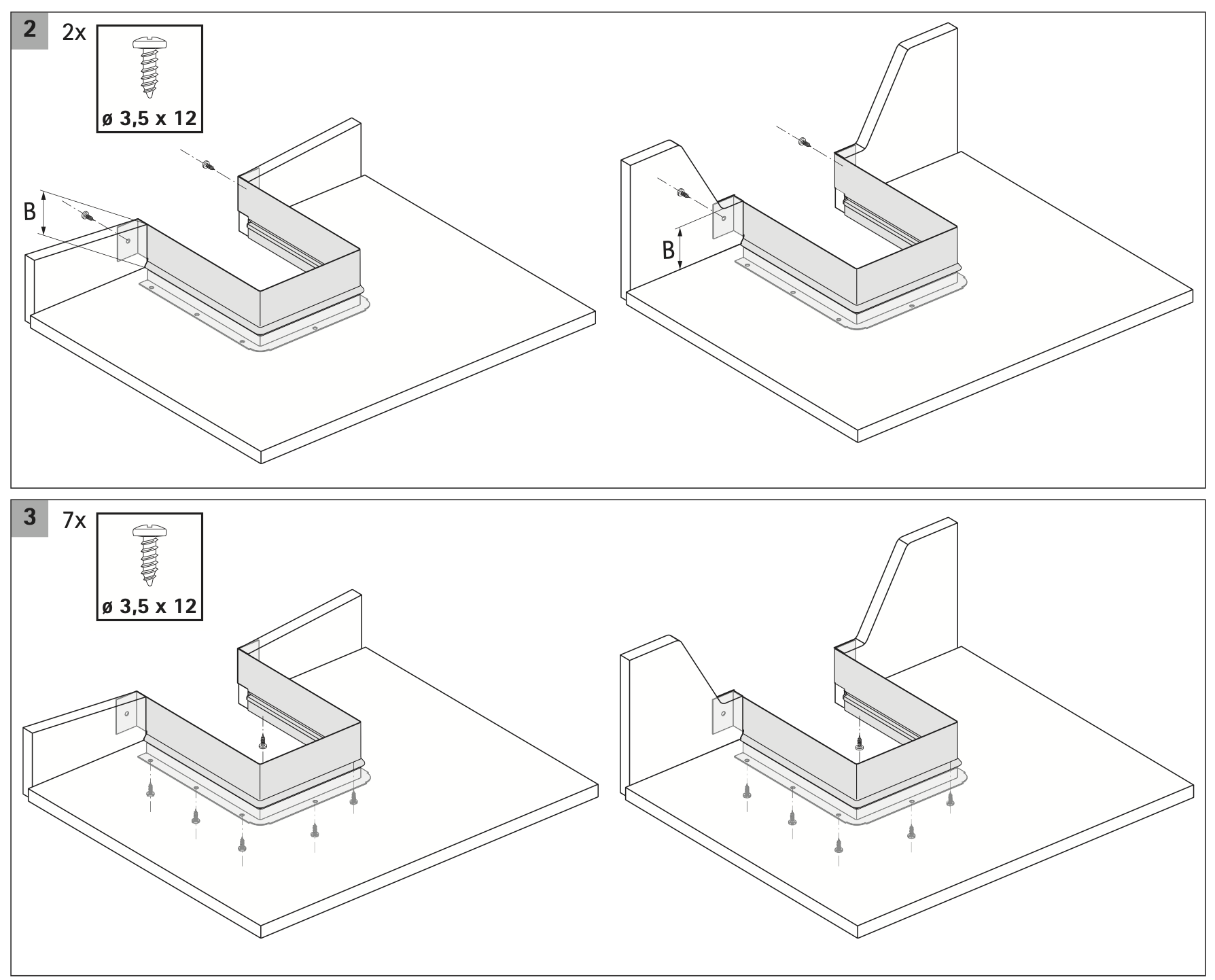 2 2x

ø 3,5 x 12

B

B

3 7x

ø 3,5 x 12