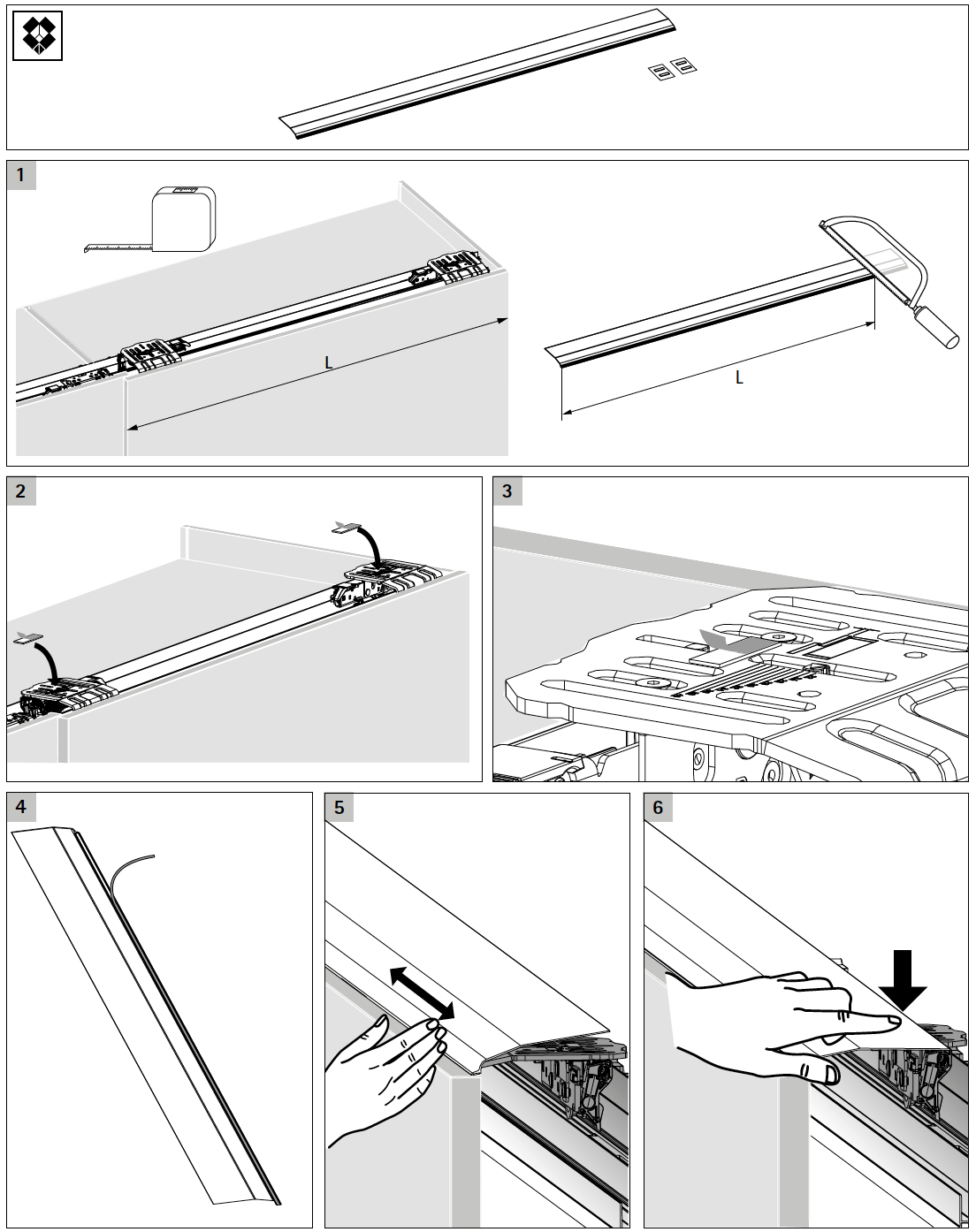 1

L

L

2

3

4

5

6